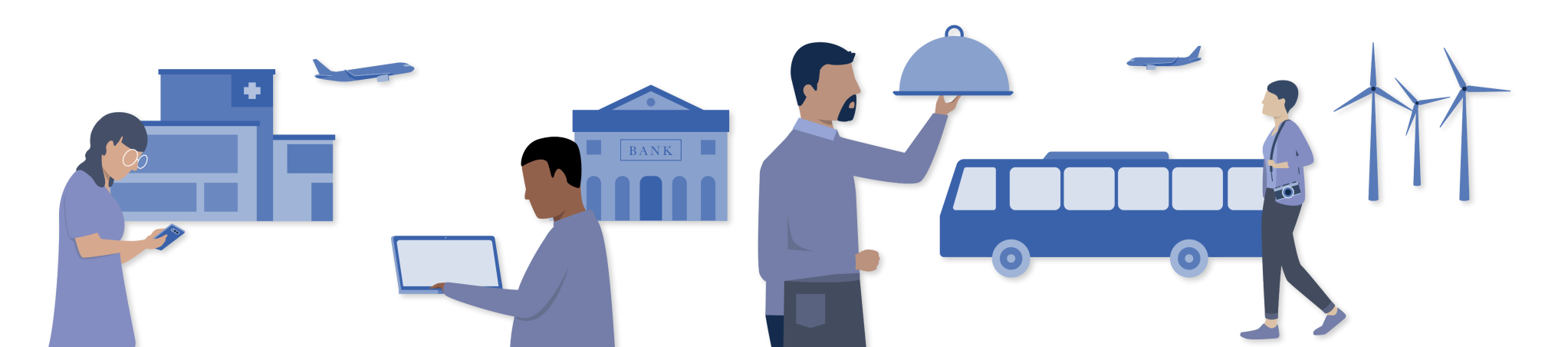 BANK